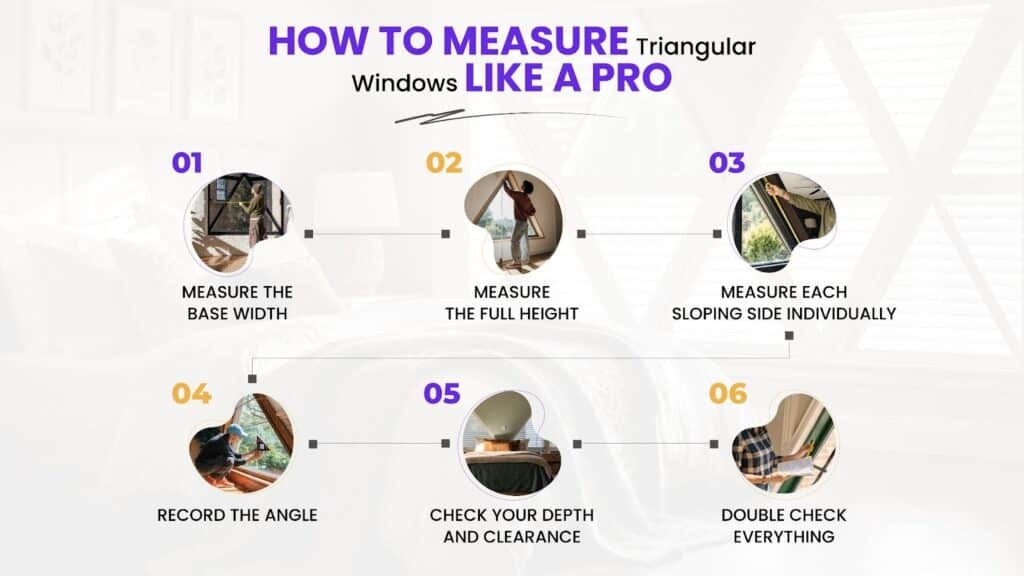 HOW TO MEASURE Triangular Windows LIKE A PRO

01
MEASURE THE BASE WIDTH

02
MEASURE THE FULL HEIGHT

03
MEASURE EACH SLOPING SIDE INDIVIDUALLY

04
RECORD THE ANGLE

05
CHECK YOUR DEPTH AND CLEARANCE

06
DOUBLE CHECK EVERYTHING