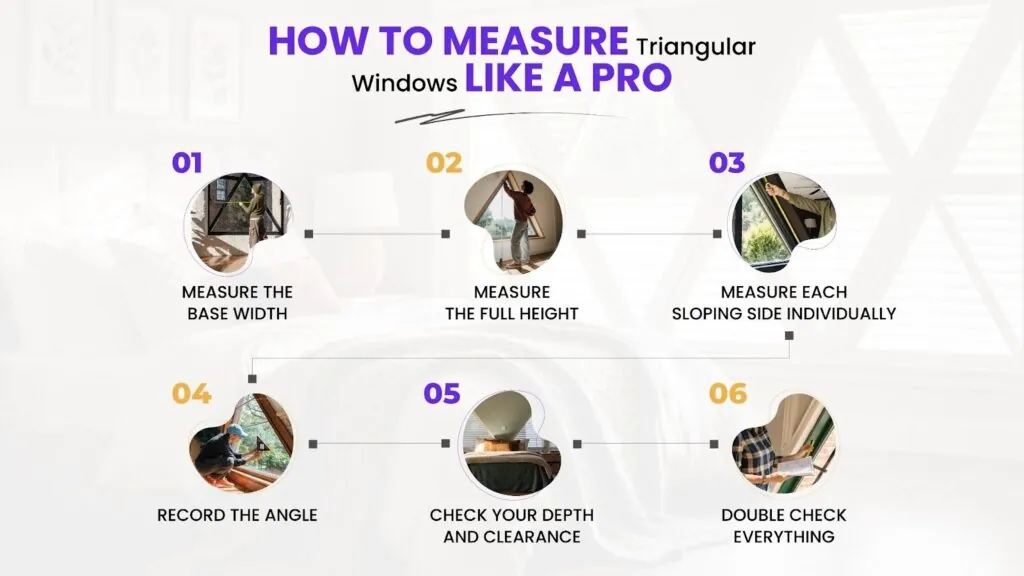 HOW TO MEASURE Triangular Windows LIKE A PRO

01
MEASURE THE BASE WIDTH

02
MEASURE THE FULL HEIGHT

03
MEASURE EACH SLOPING SIDE INDIVIDUALLY

04
RECORD THE ANGLE

05
CHECK YOUR DEPTH AND CLEARANCE

06
DOUBLE CHECK EVERYTHING